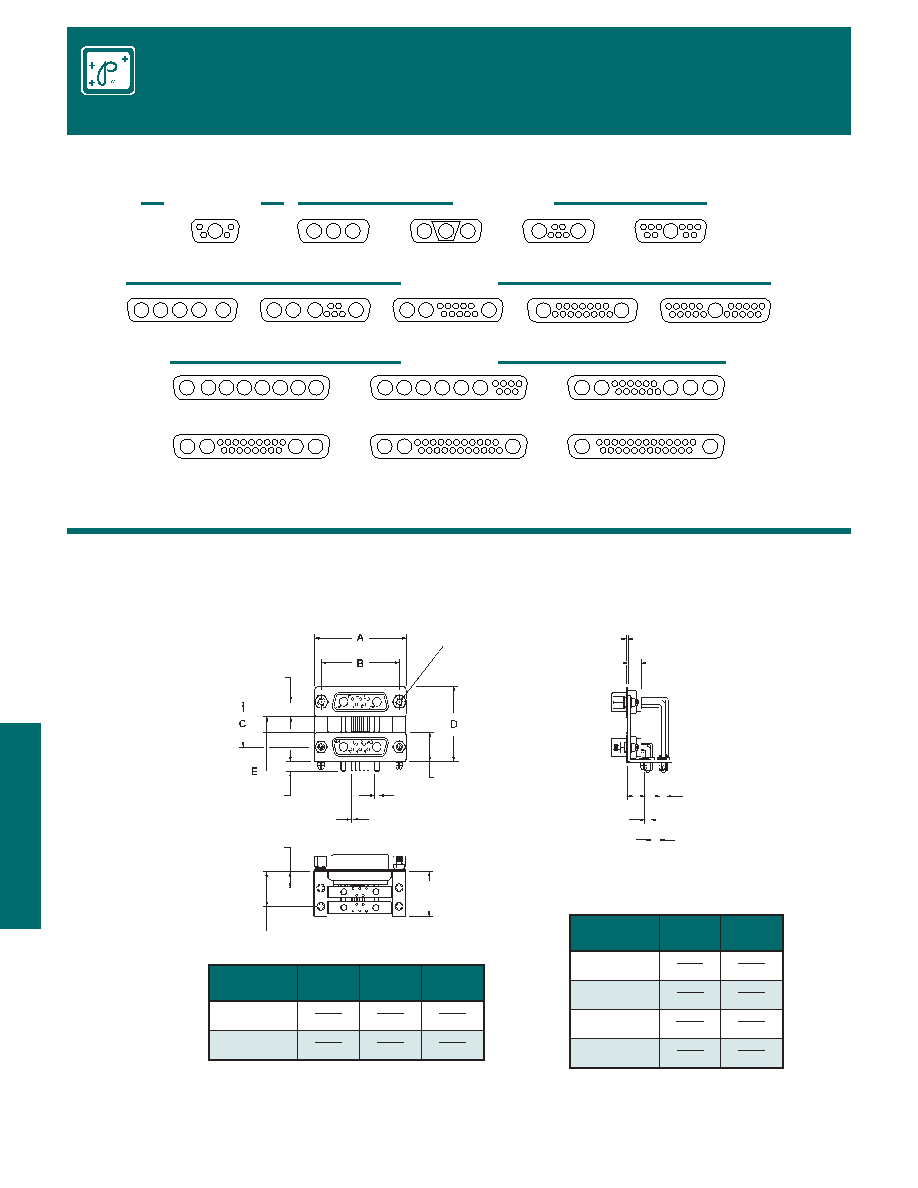 A

B

C

D

E