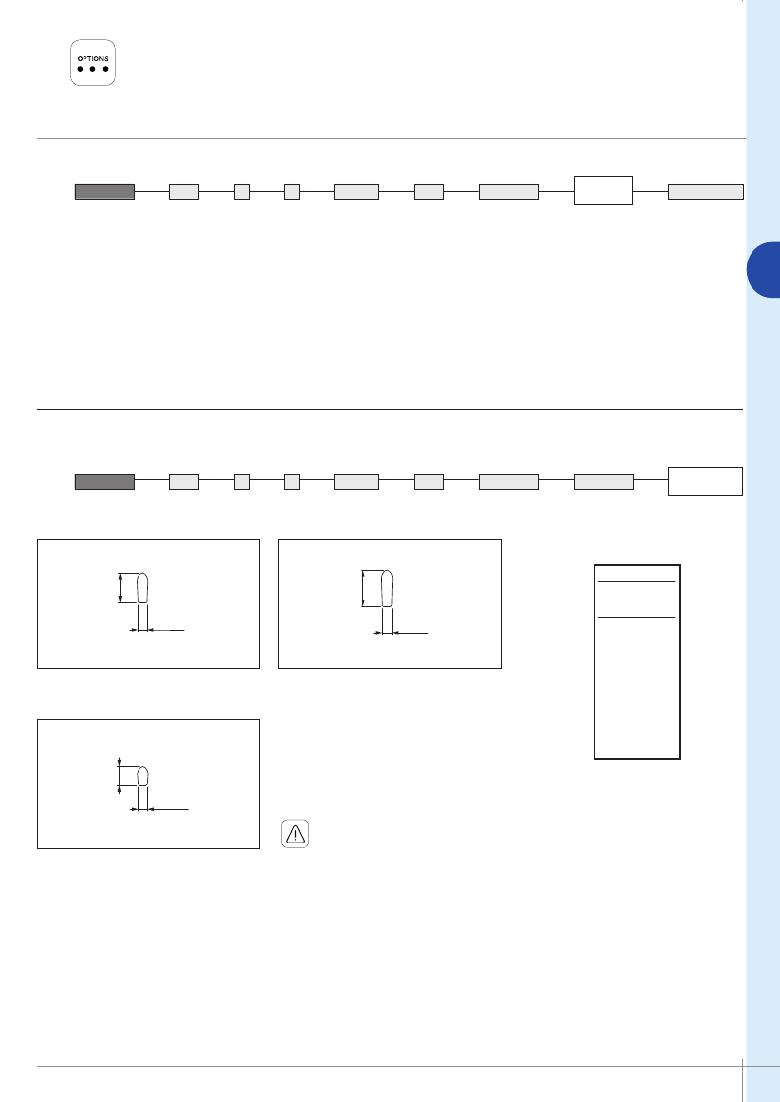 OPTIONS