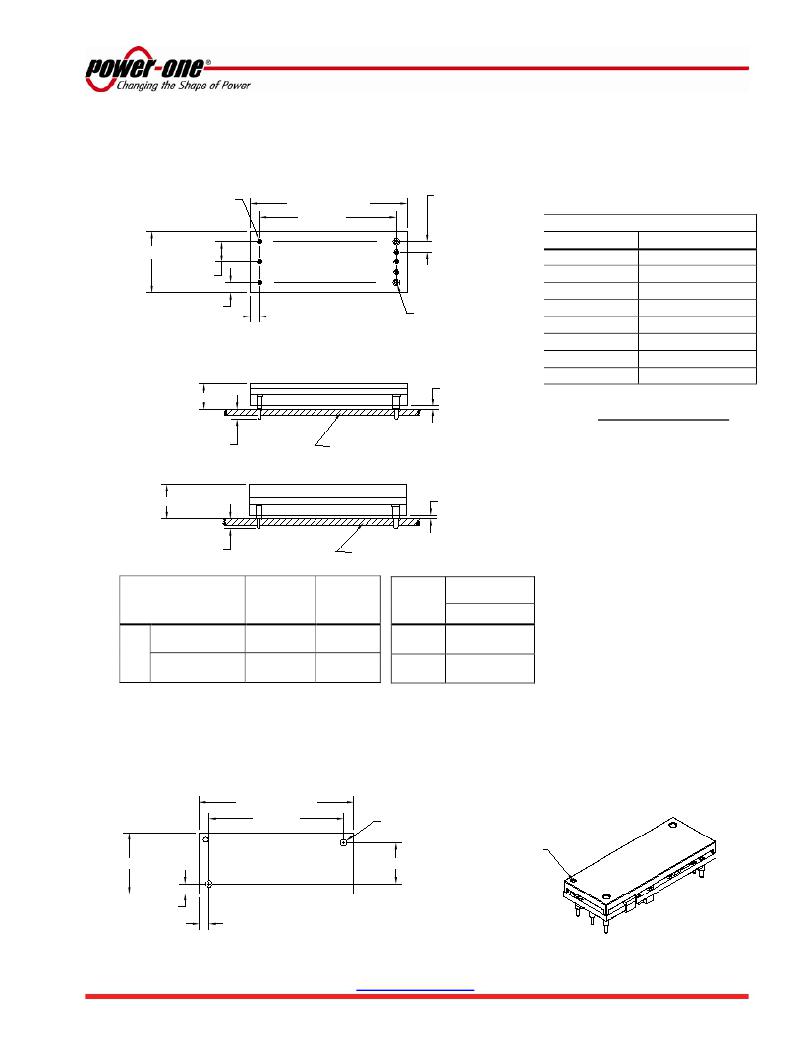 power-one®
Changing the Shape of Power