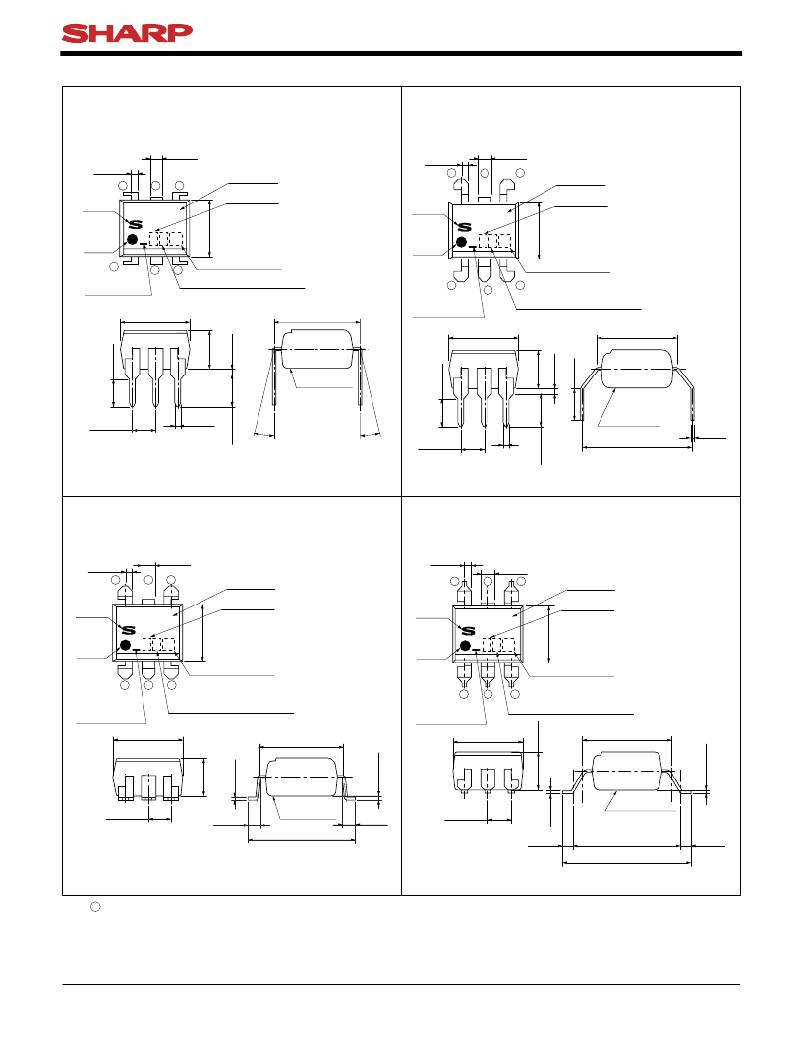 SHARP

S

S

S

S