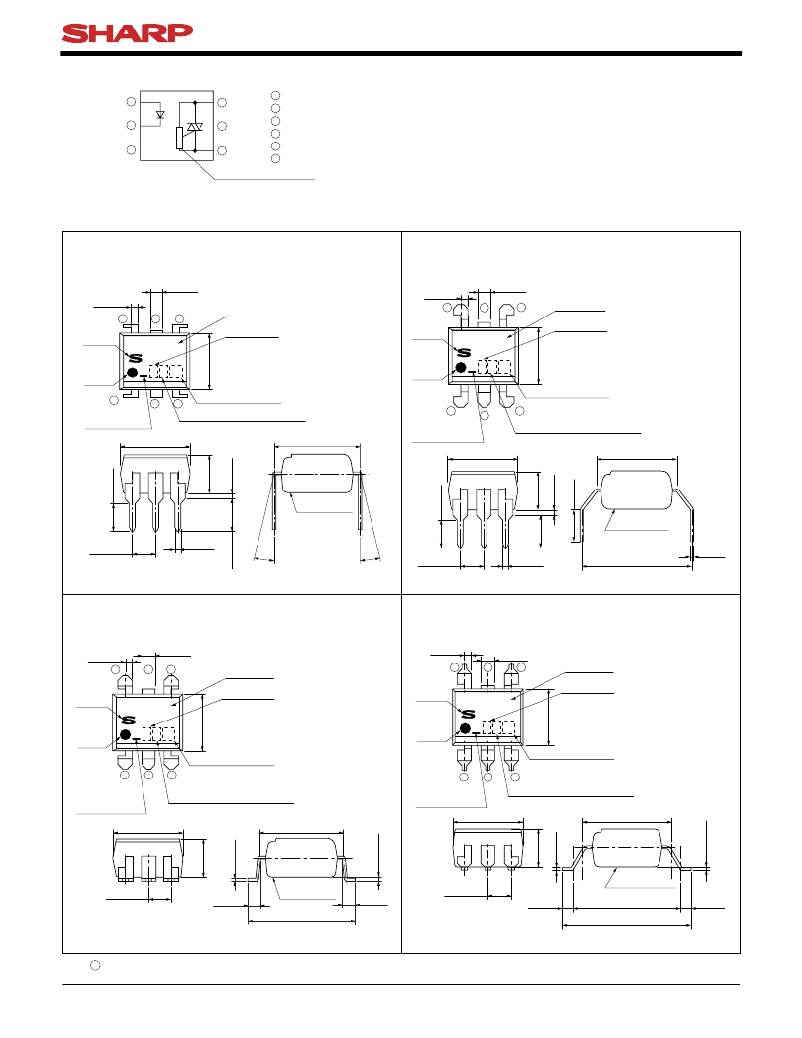 SHARP

S

S

S

S