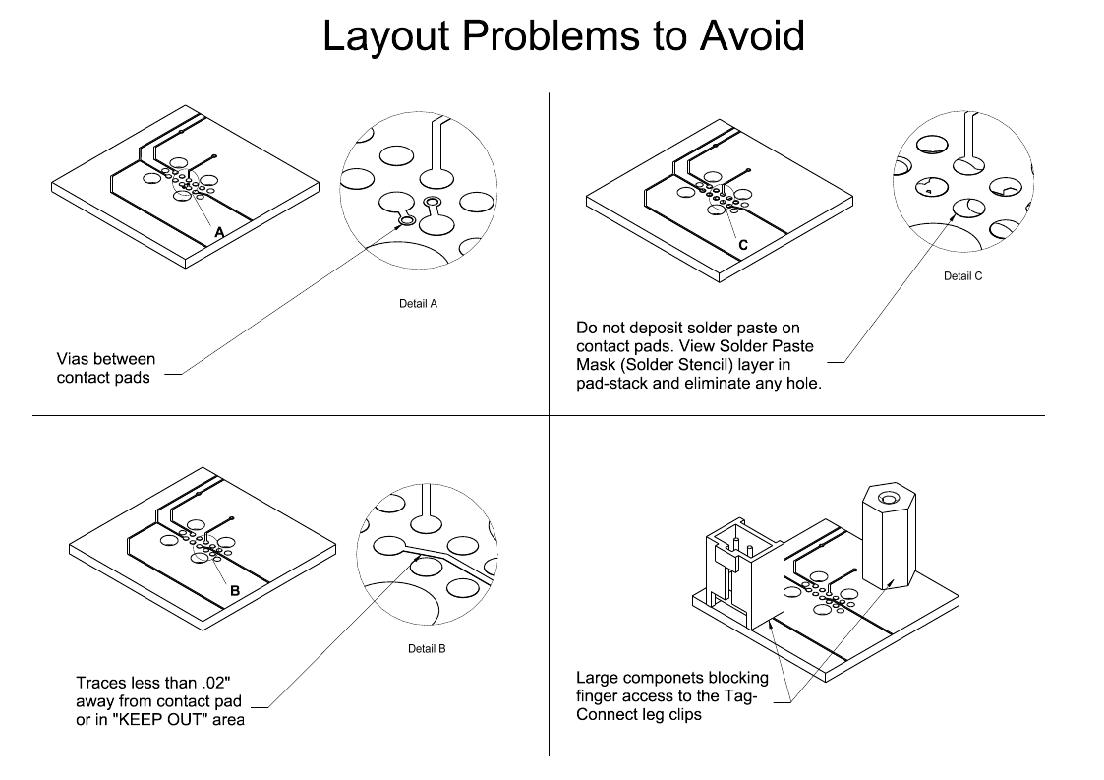 Layout Problems to Avoid

A

Detail A

Vias between contact pads

C

Detail C

Do not deposit solder paste on contact pads. View Solder Paste Mask (Solder Stencil) layer in pad-stack and eliminate any hole.

B

Detail B

Traces less than .02" away from contact pad or in "KEEP OUT" area

Large componets blocking finger access to the Tag-Connect leg clips