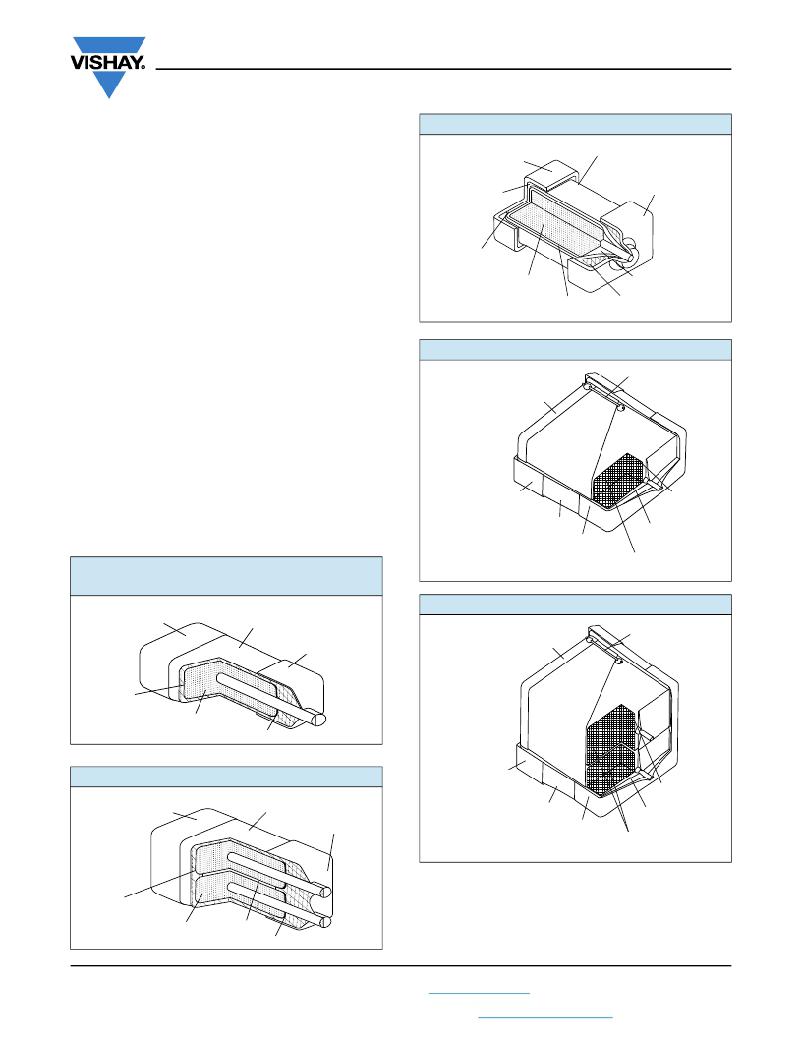 VISHAY.